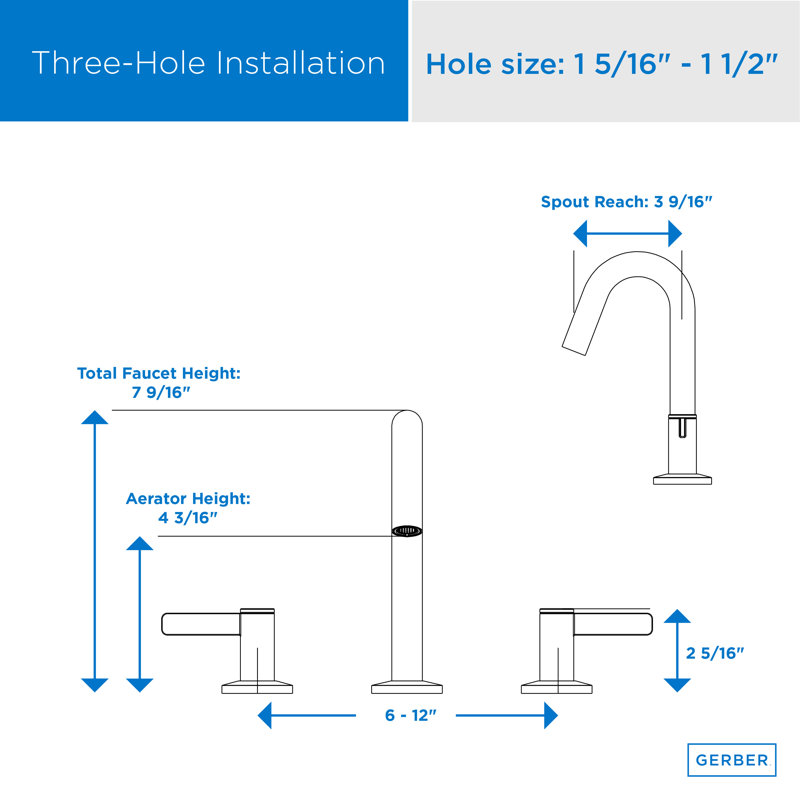 Three-Hole Installation

Hole size: 1 5/16" - 1 1/2"

Spout Reach: 3 9/16"

Total Faucet Height: 7 9/16"

Aerator Height: 4 3/16"

2 5/16"

6 - 12"

GERBER